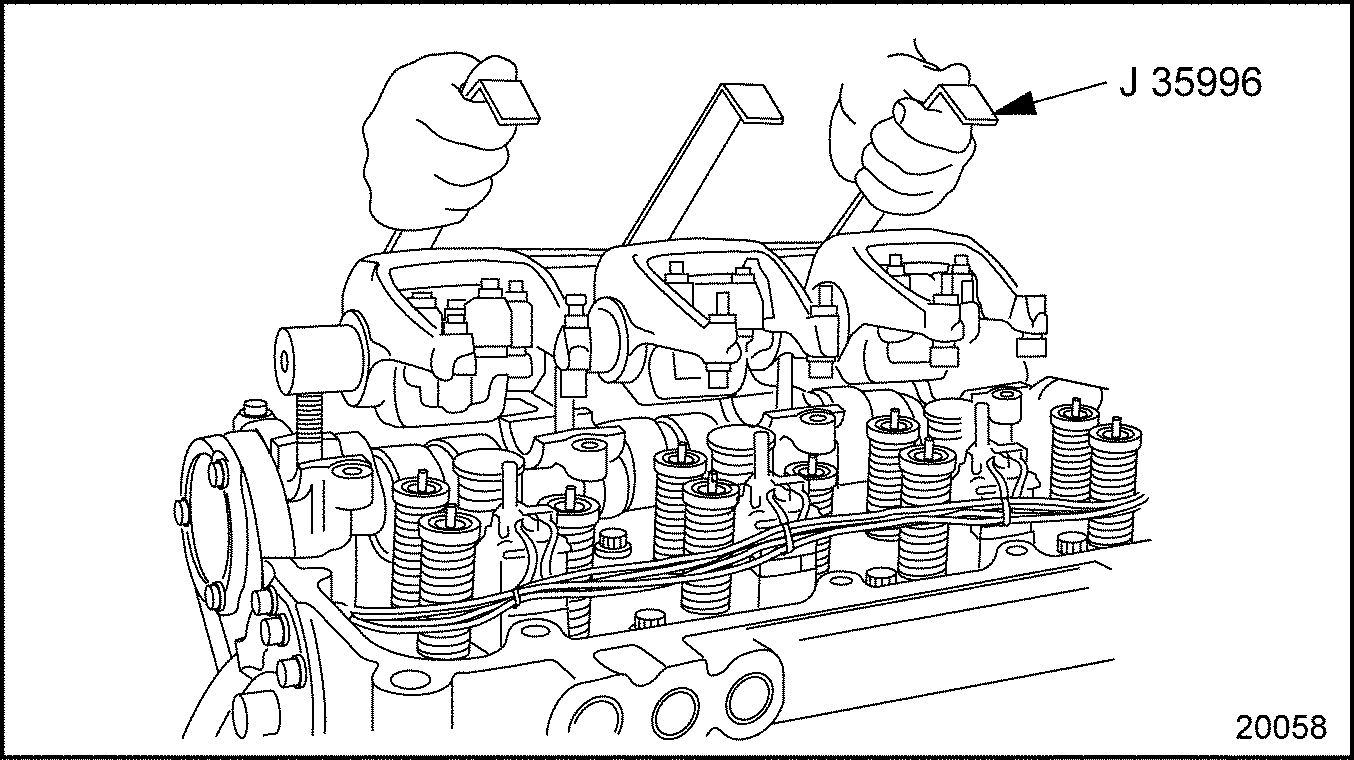 J 35996

20058