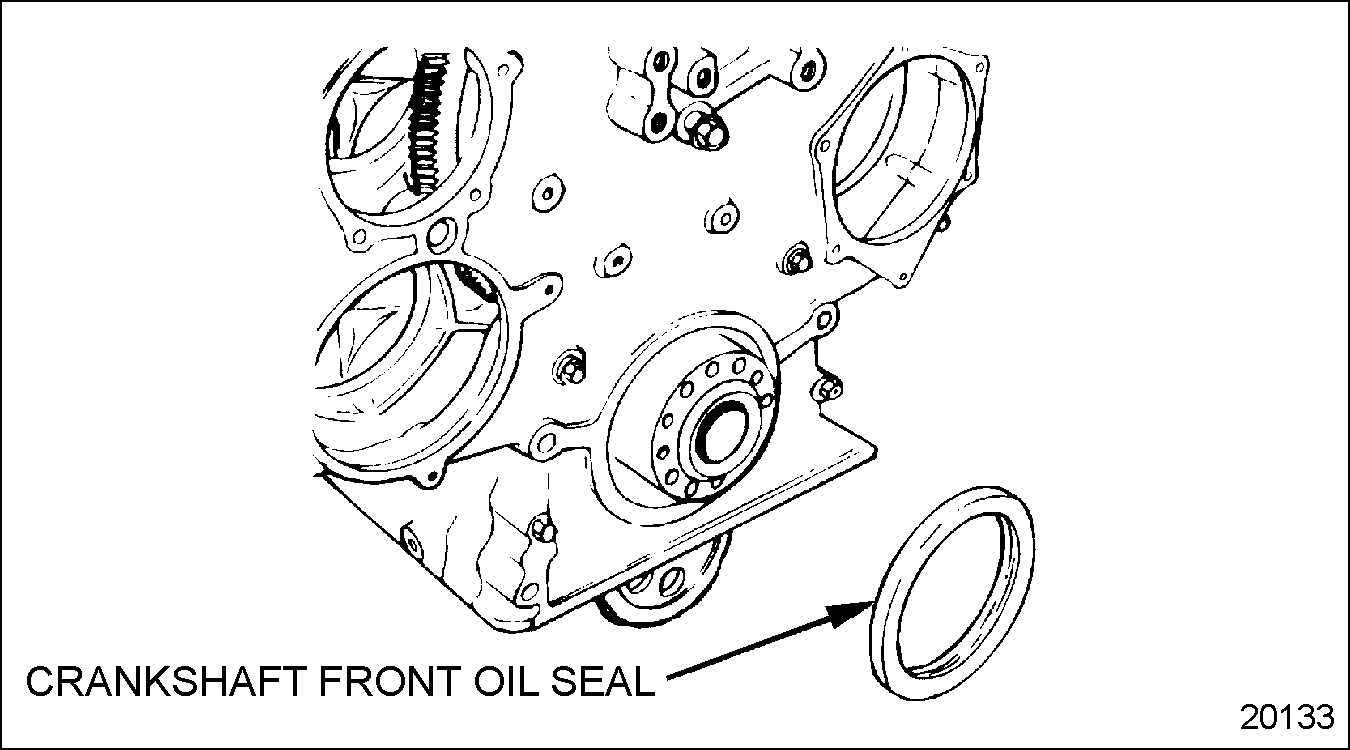 CRANKSHAFT FRONT OIL SEAL

20133