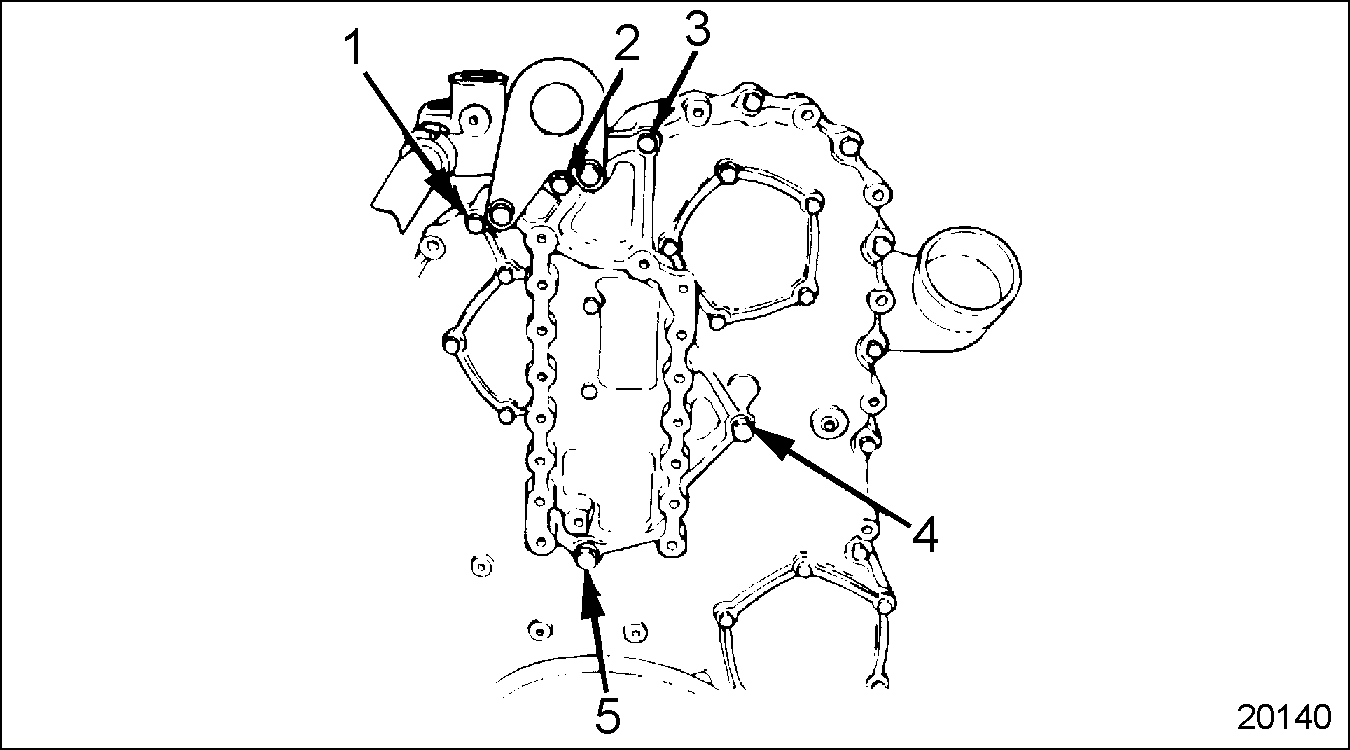 1
2
3
4
5
20140