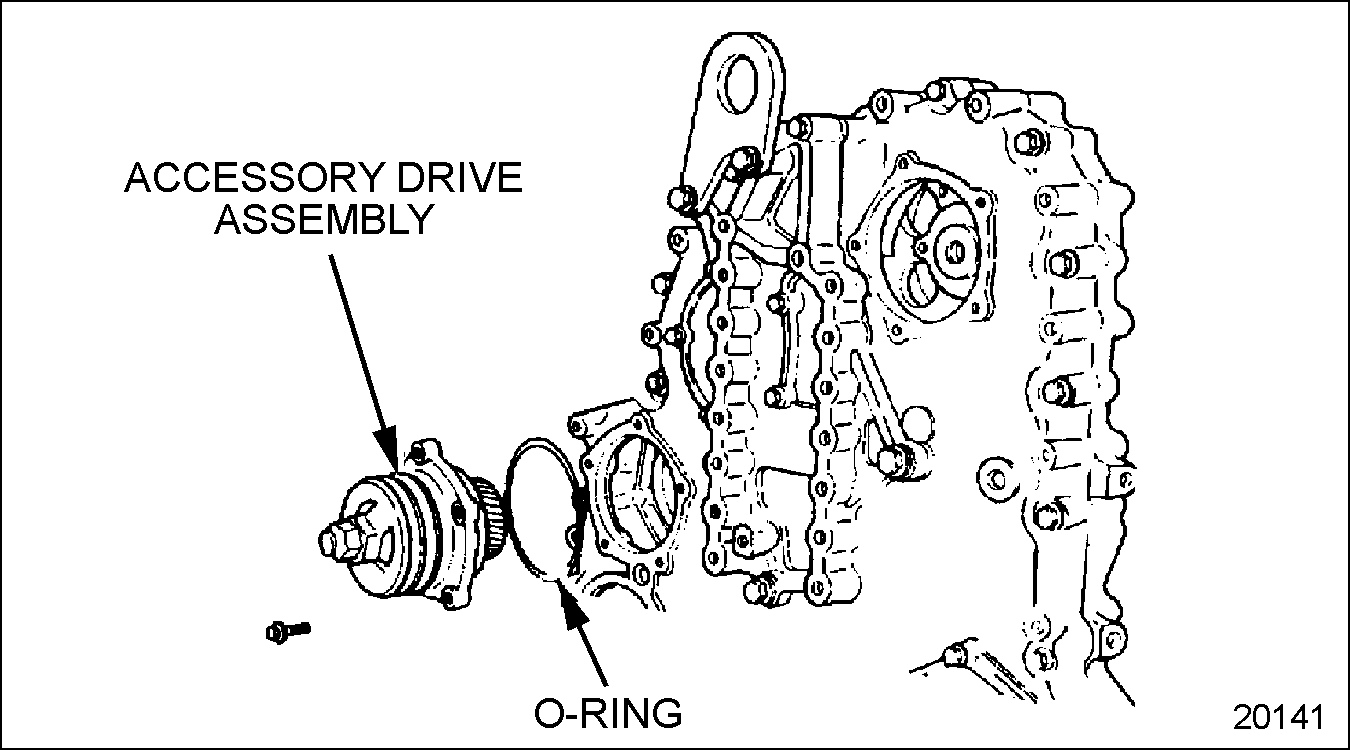 ACCESSORY DRIVE ASSEMBLY

O-RING

20141