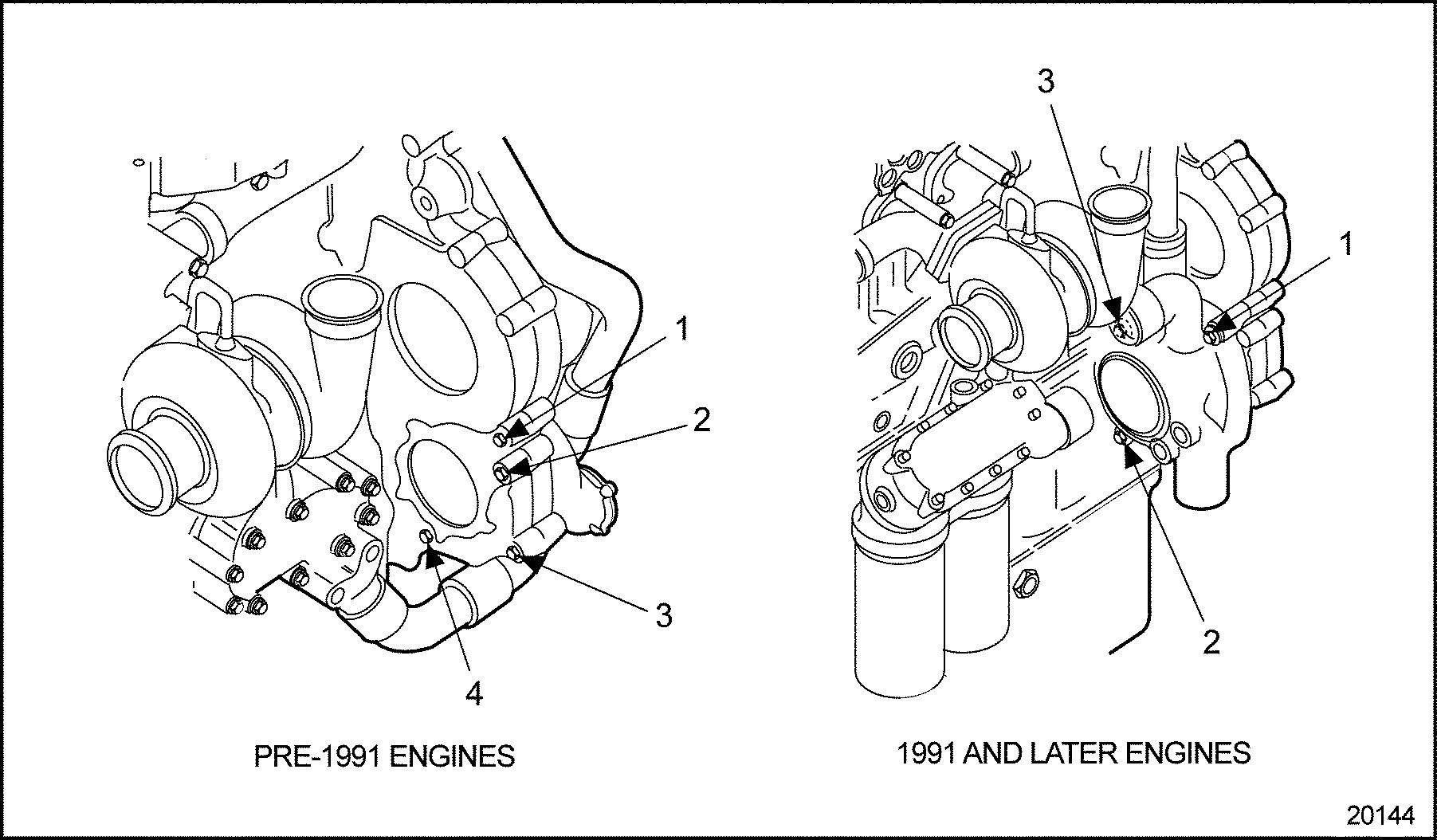 1
2
3
4
PRE-1991 ENGINES

3
1
2
1991 AND LATER ENGINES

20144