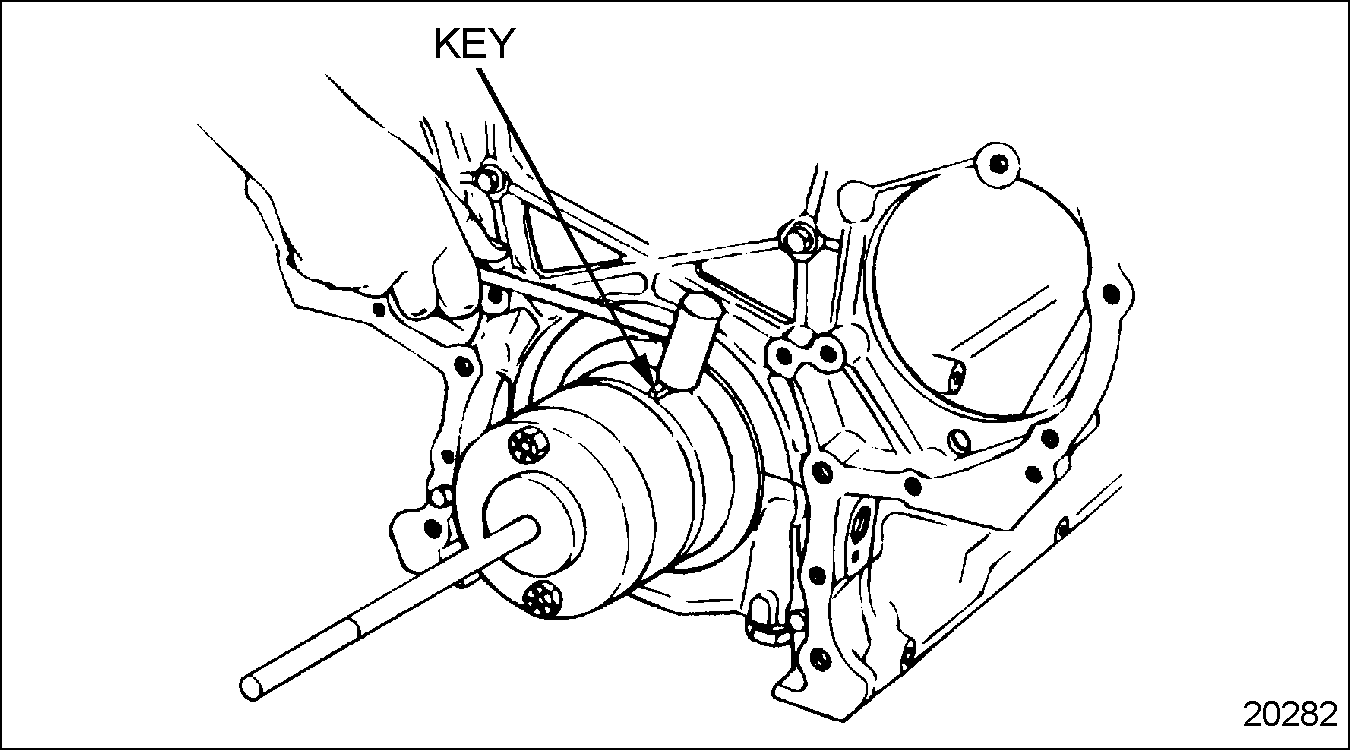 KEY

20282