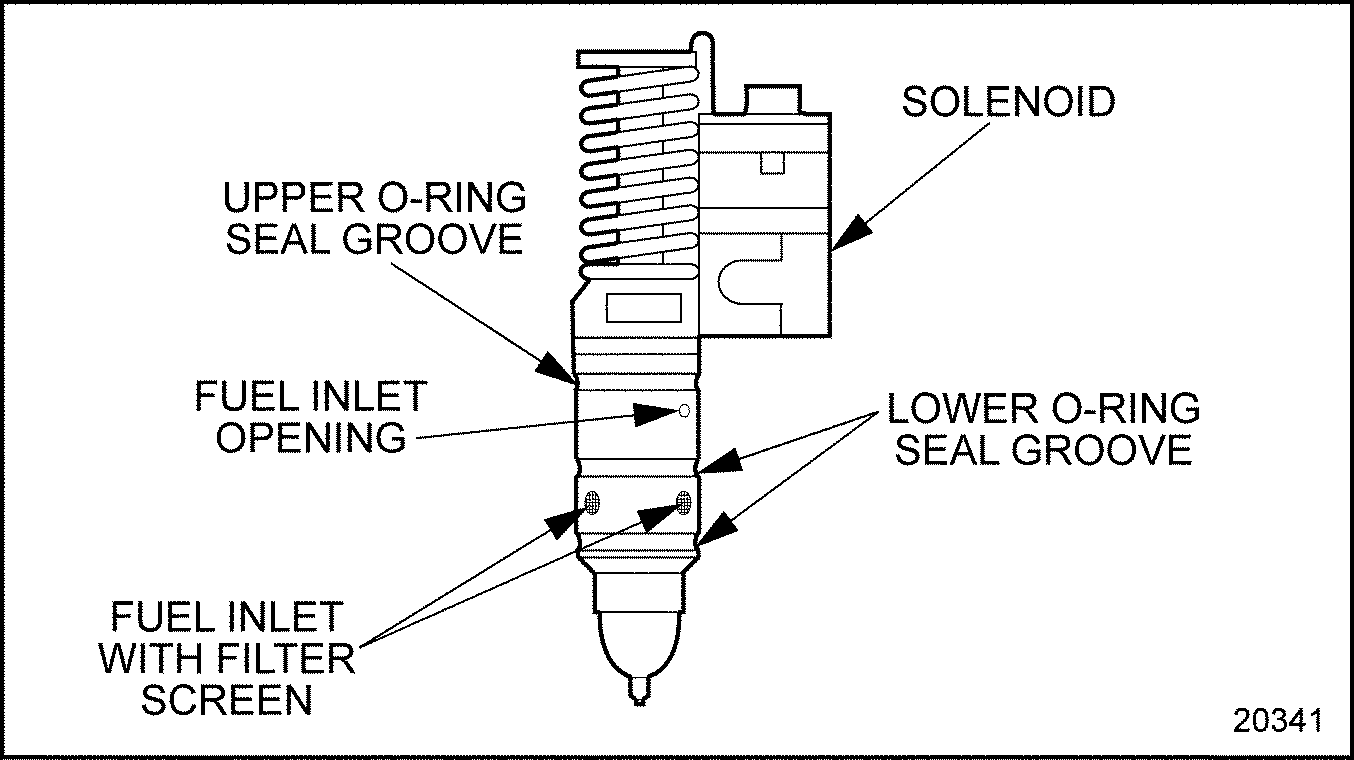 SOLENOID

UPPER O-RING SEAL GROOVE

FUEL INLET OPENING

LOWER O-RING SEAL GROOVE

FUEL INLET WITH FILTER SCREEN

20341