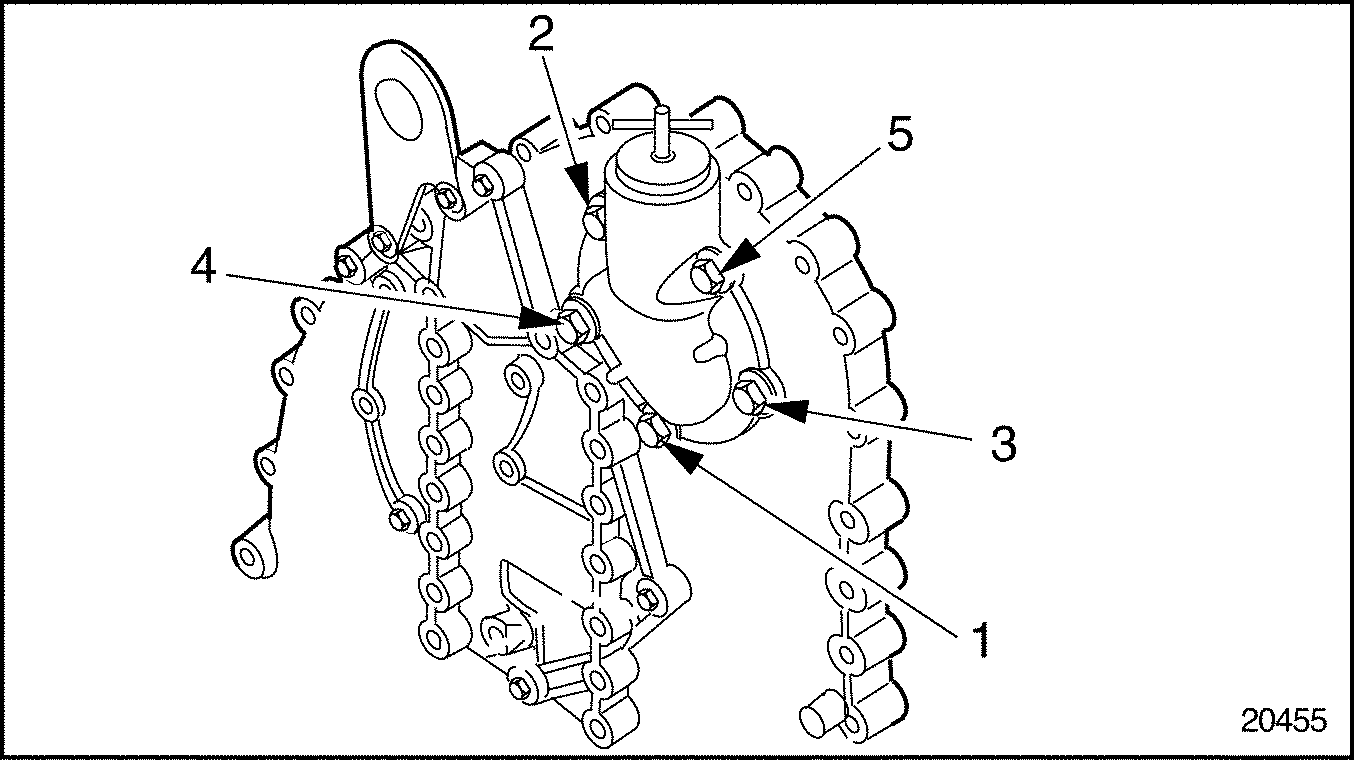 2
5
4
3
1
20455