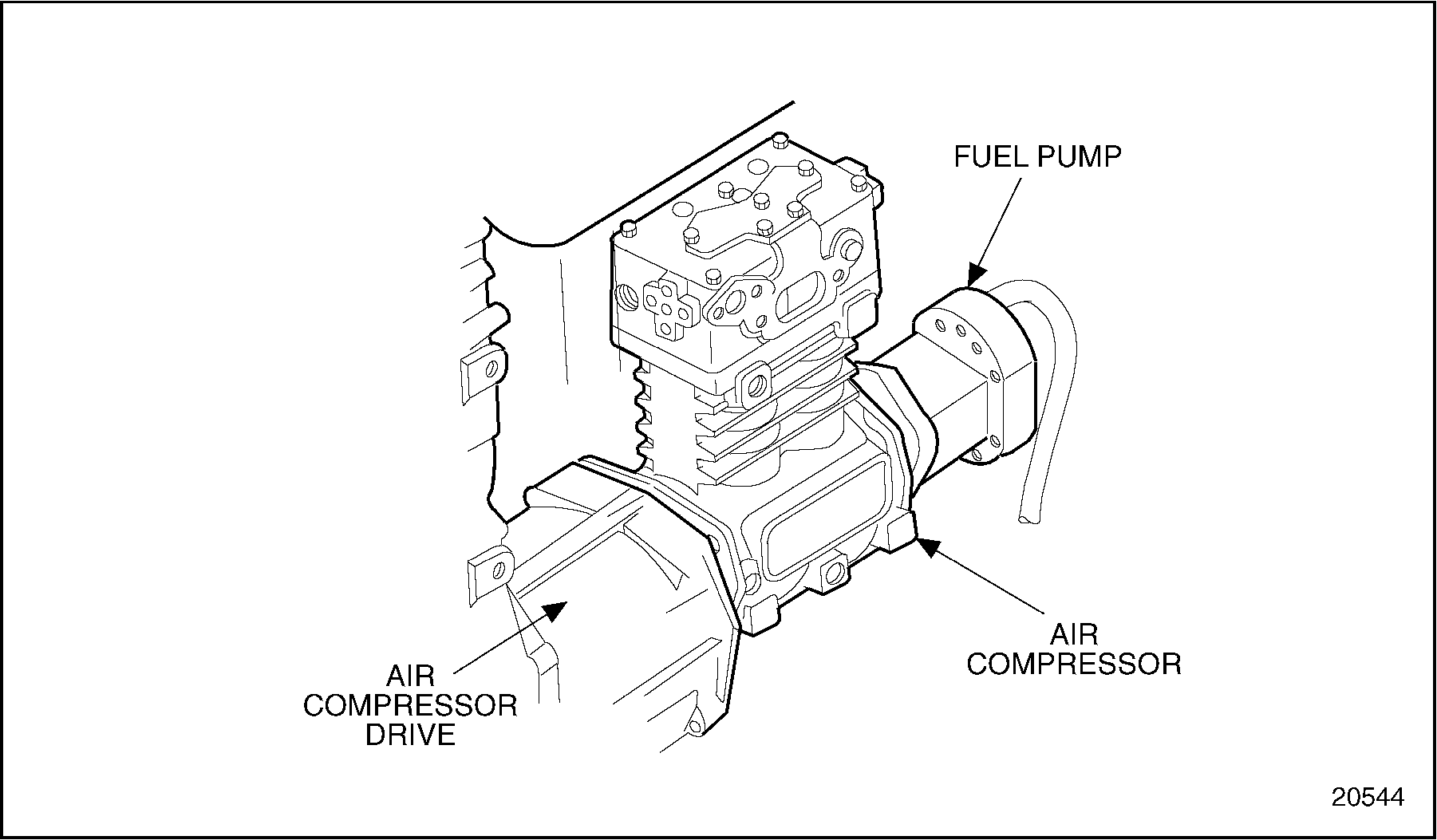 FUEL PUMP

AIR COMPRESSOR

AIR COMPRESSOR DRIVE

20544