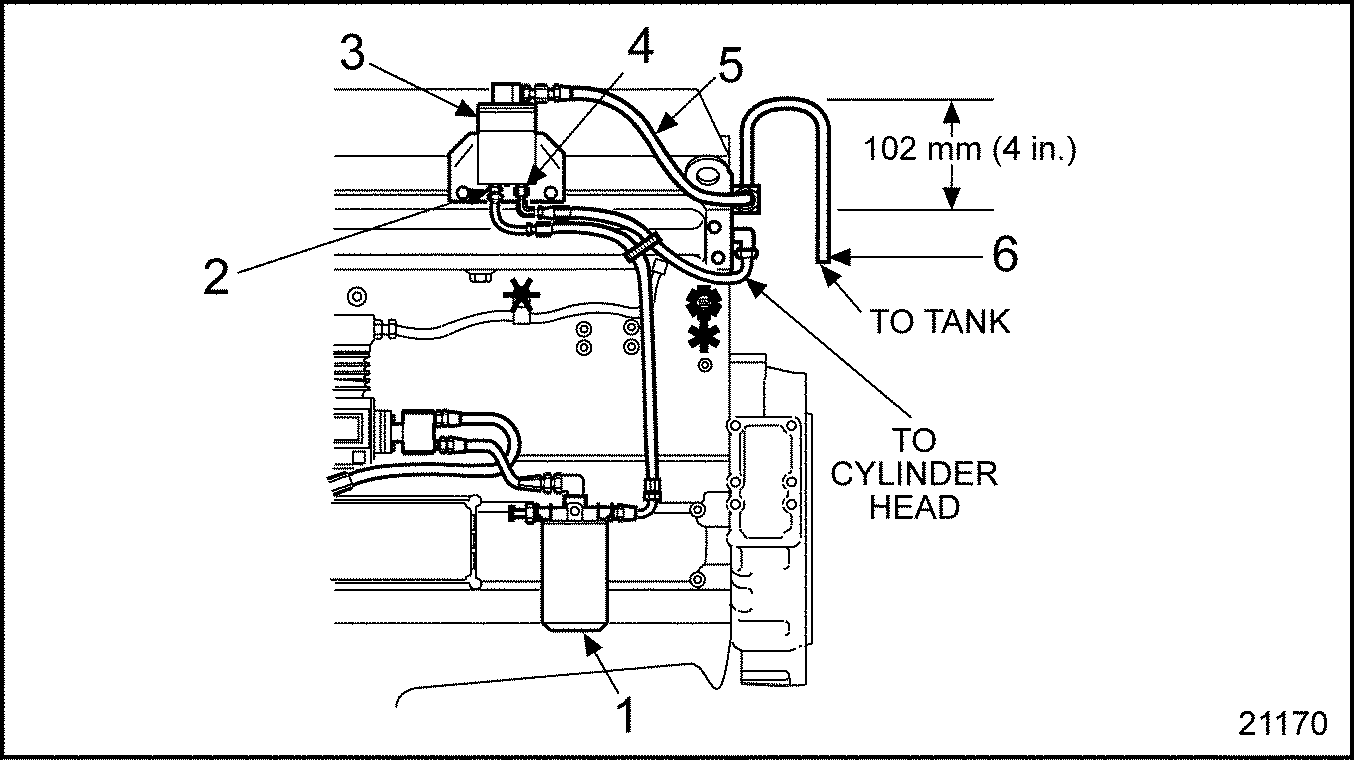 3
4
5
102 mm (4 in.)
2
6
TO TANK
TO CYLINDER HEAD
1
21170