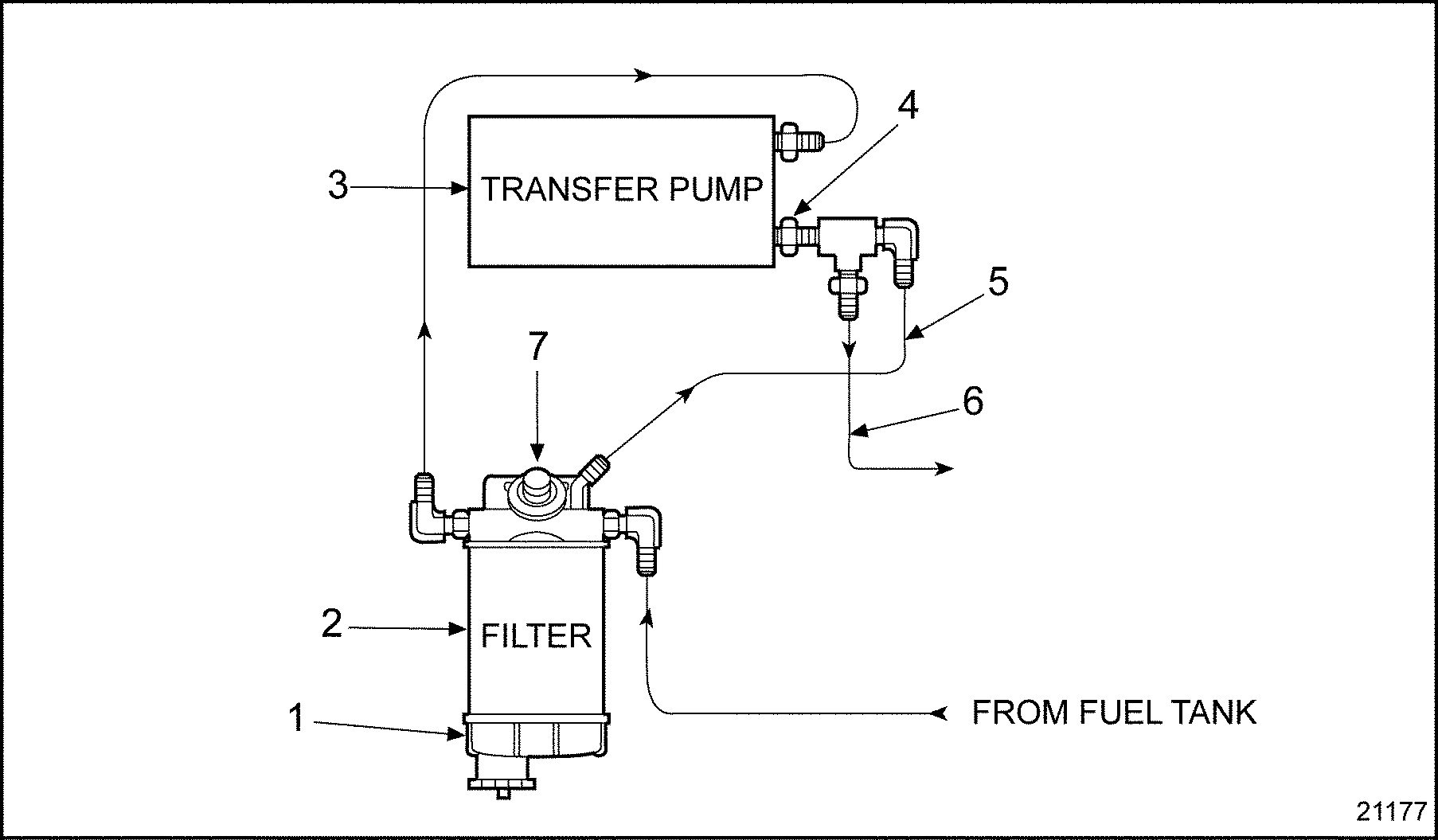 4
3
TRANSFER PUMP
5
7
6
2
FILTER
1
FROM FUEL TANK
21177