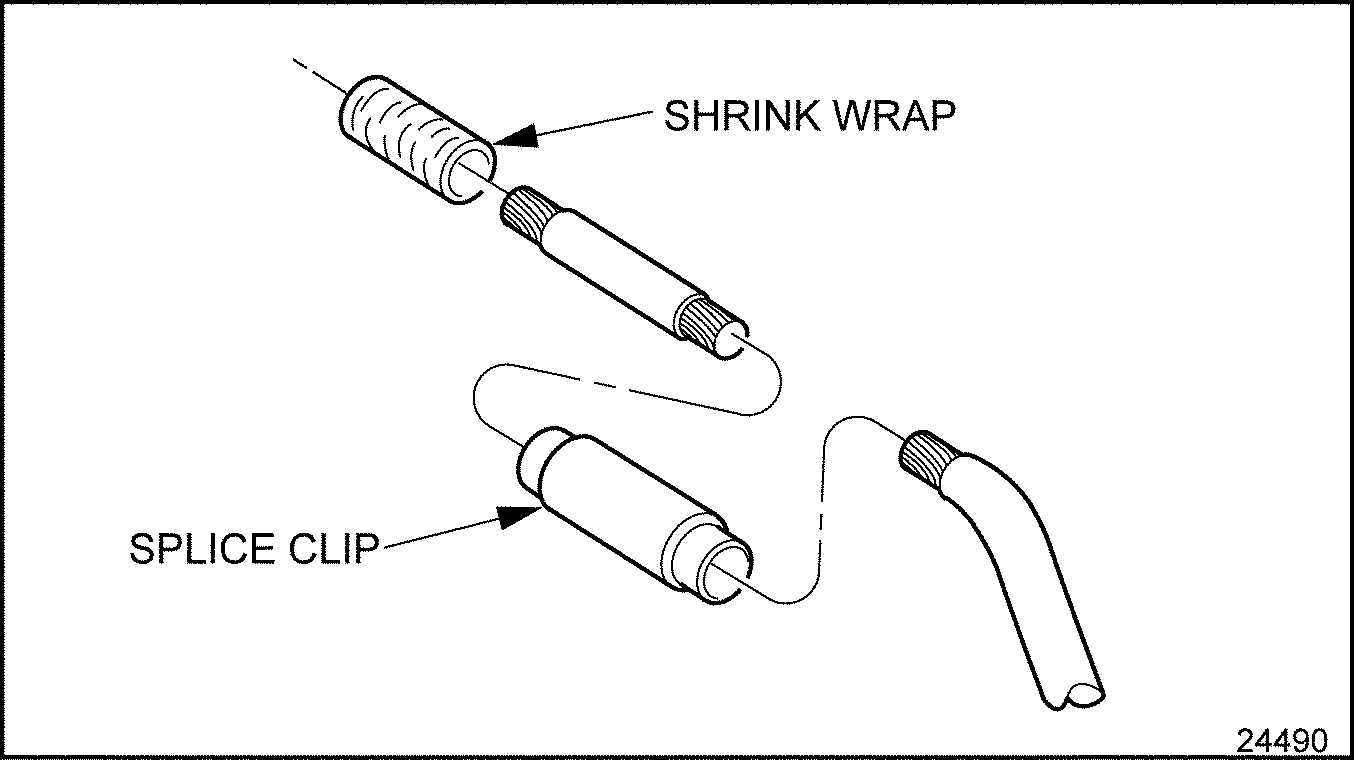 SHRINK WRAP

SPLICE CLIP

24490