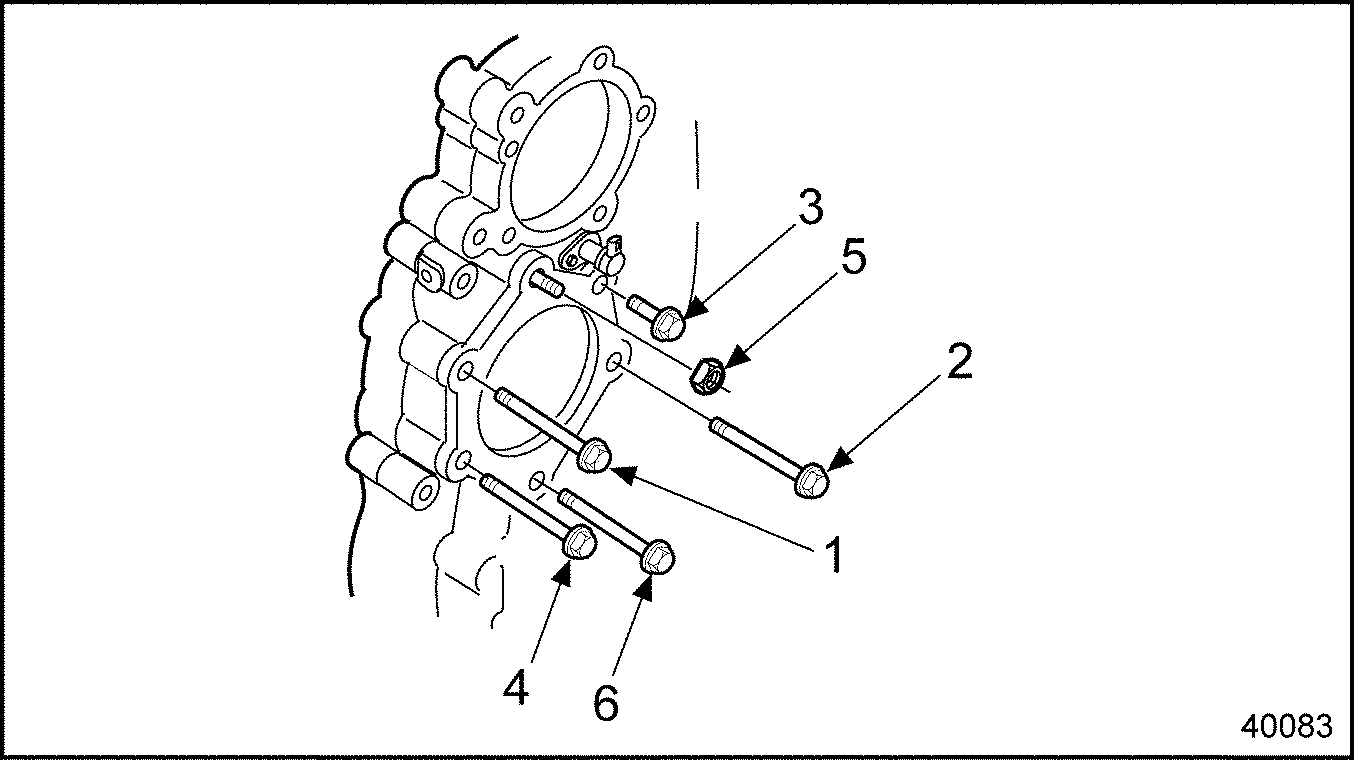 3
5
2
1
4
6
40083