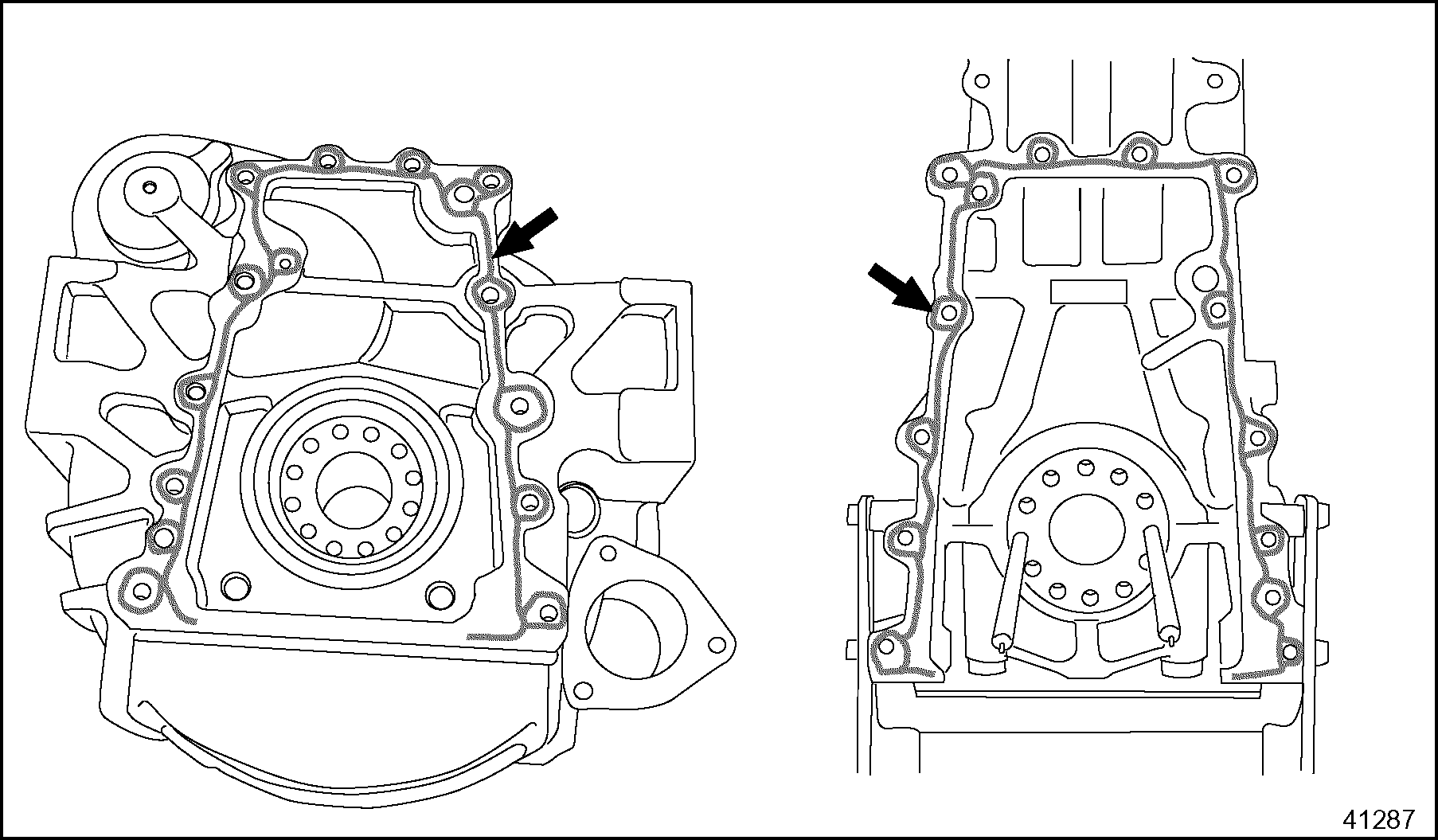 41287