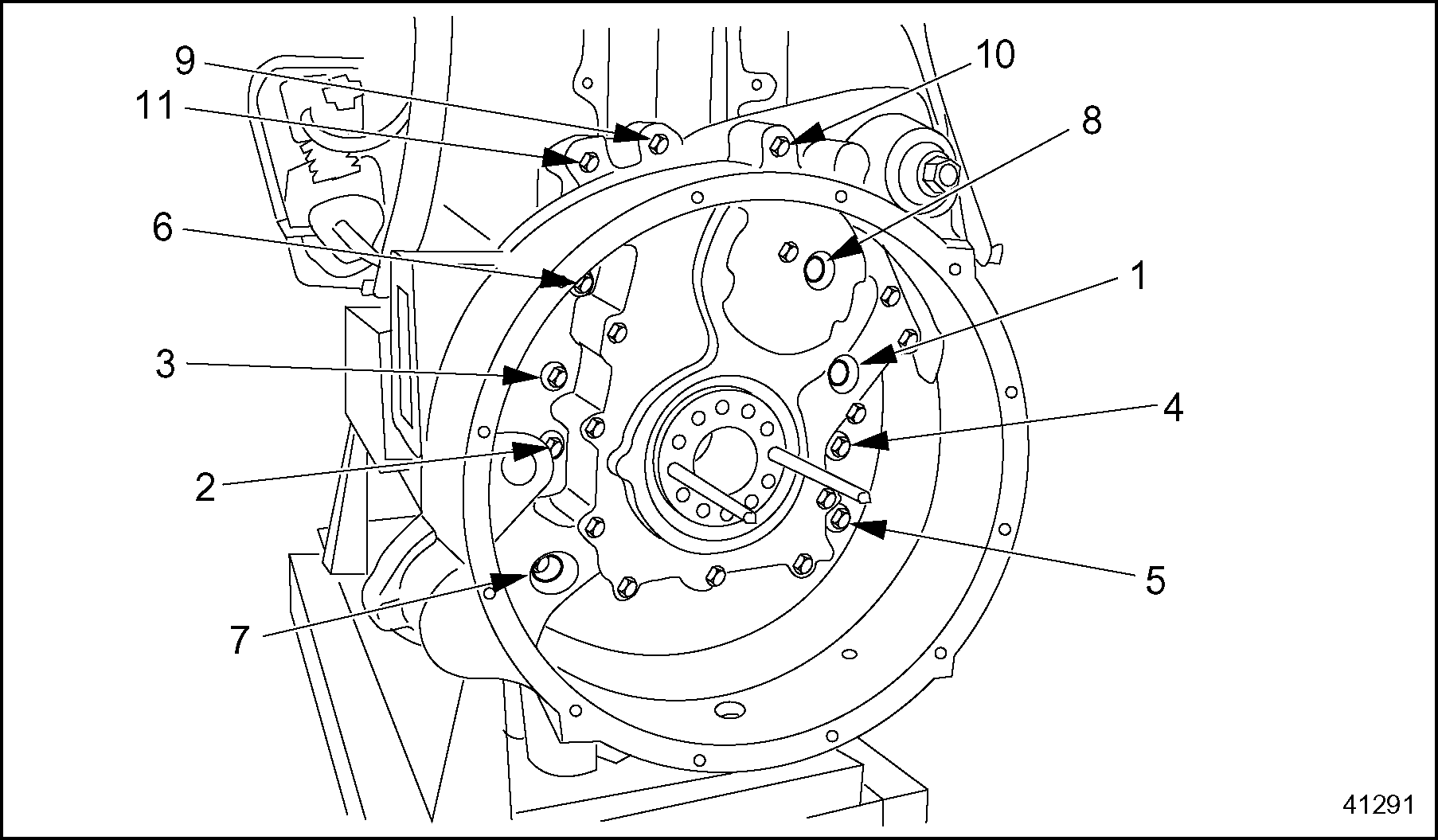 9
10
11
8
6
1
3
4
2
5
7
41291