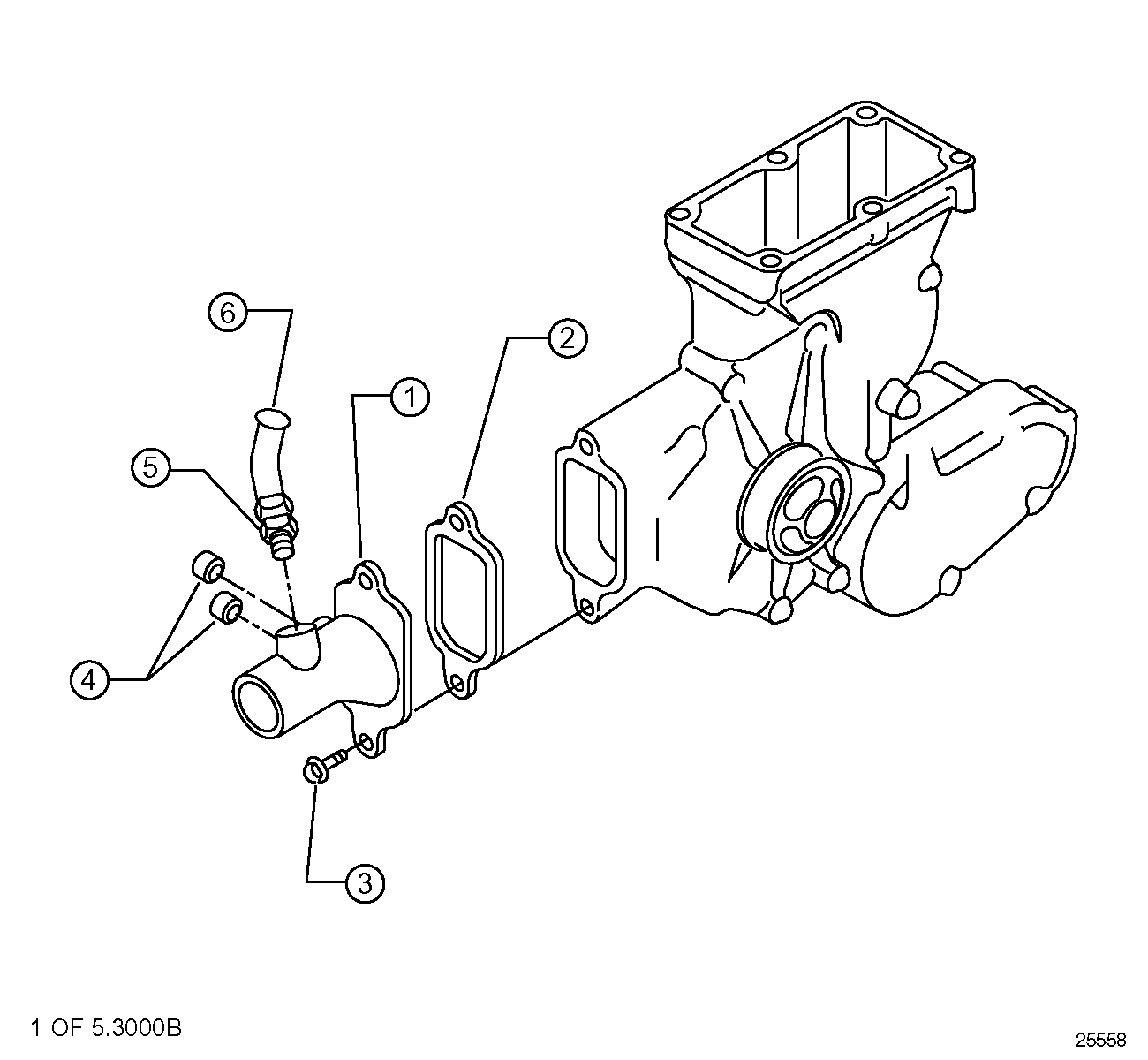 6

2

1

5

4

3

1 OF 5.3000B

25558