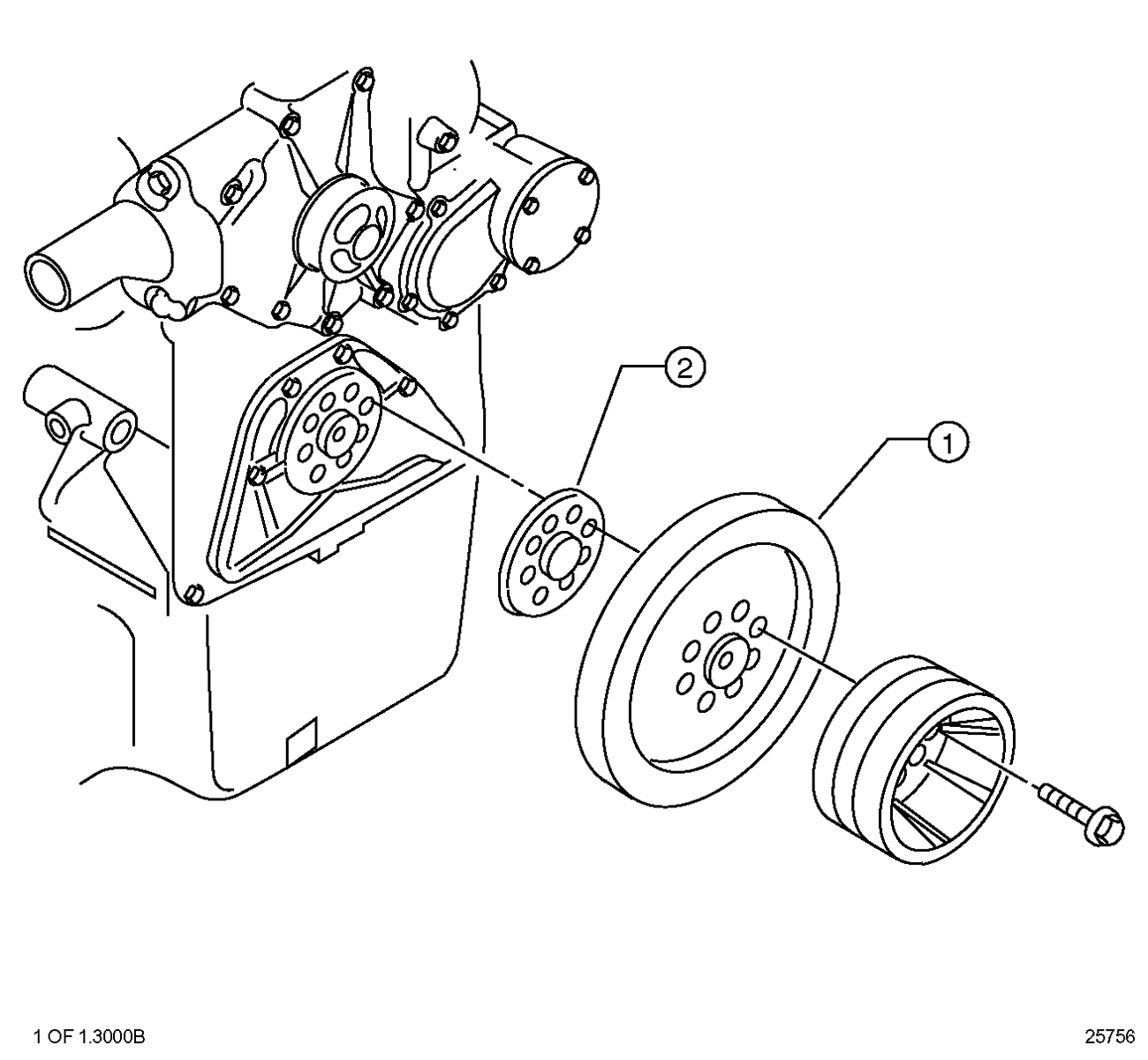 2

1

1 OF 1.3000B

25756