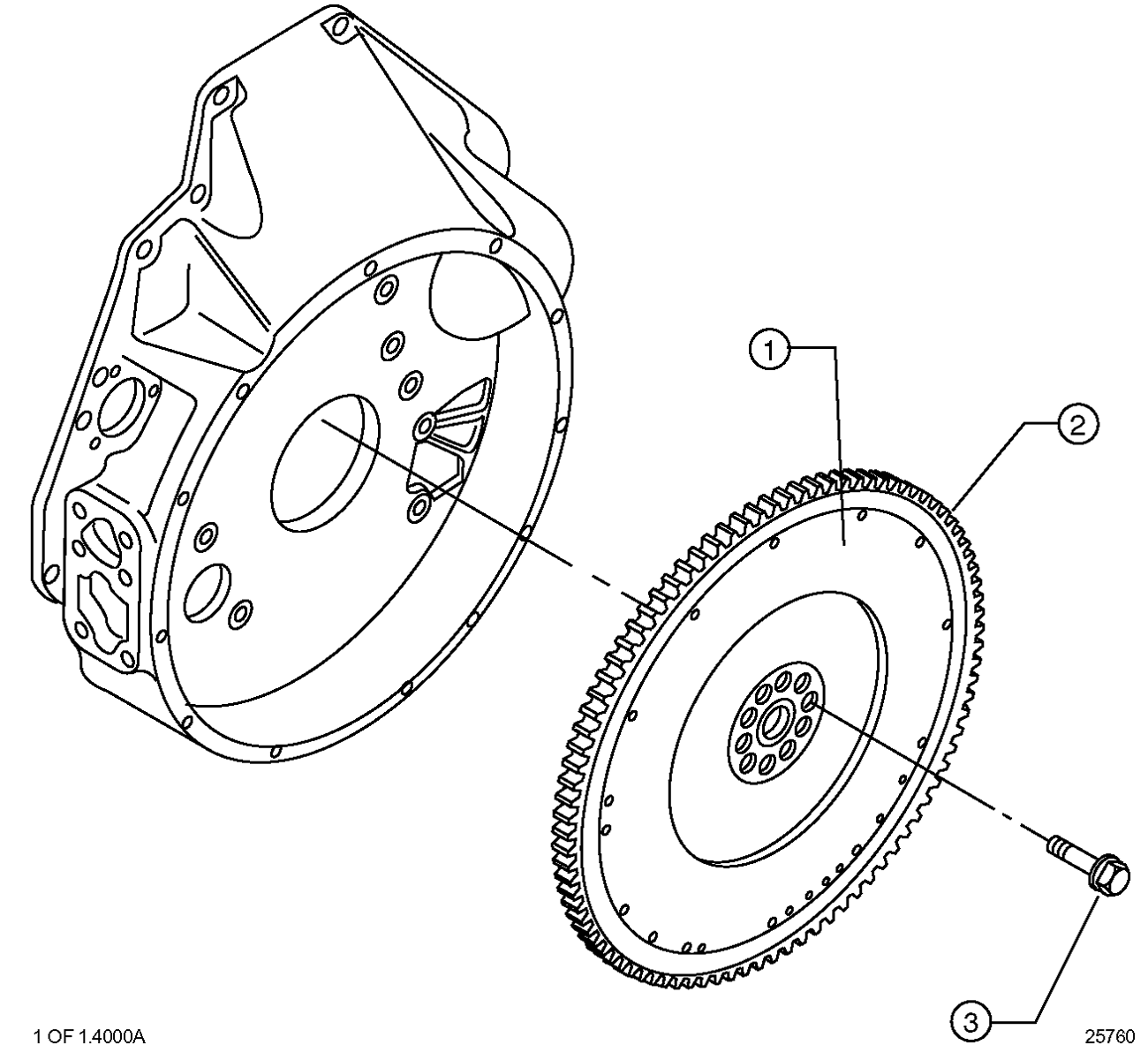 1
2
3
1 OF 1.4000A
25760