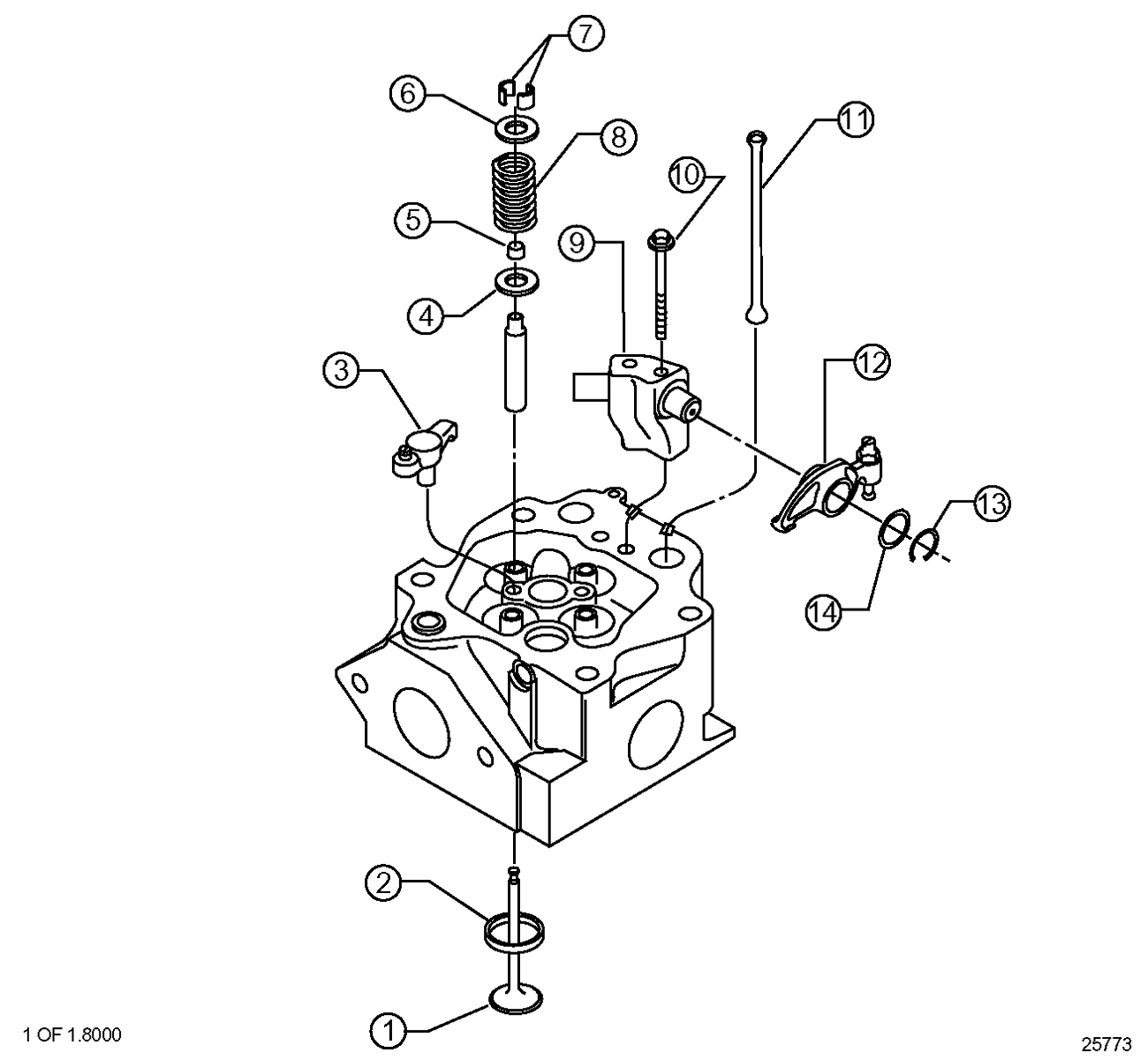 7
6
8
11
10
5
9
4
3
12
13
14
2
1
1 OF 1.8000
25773