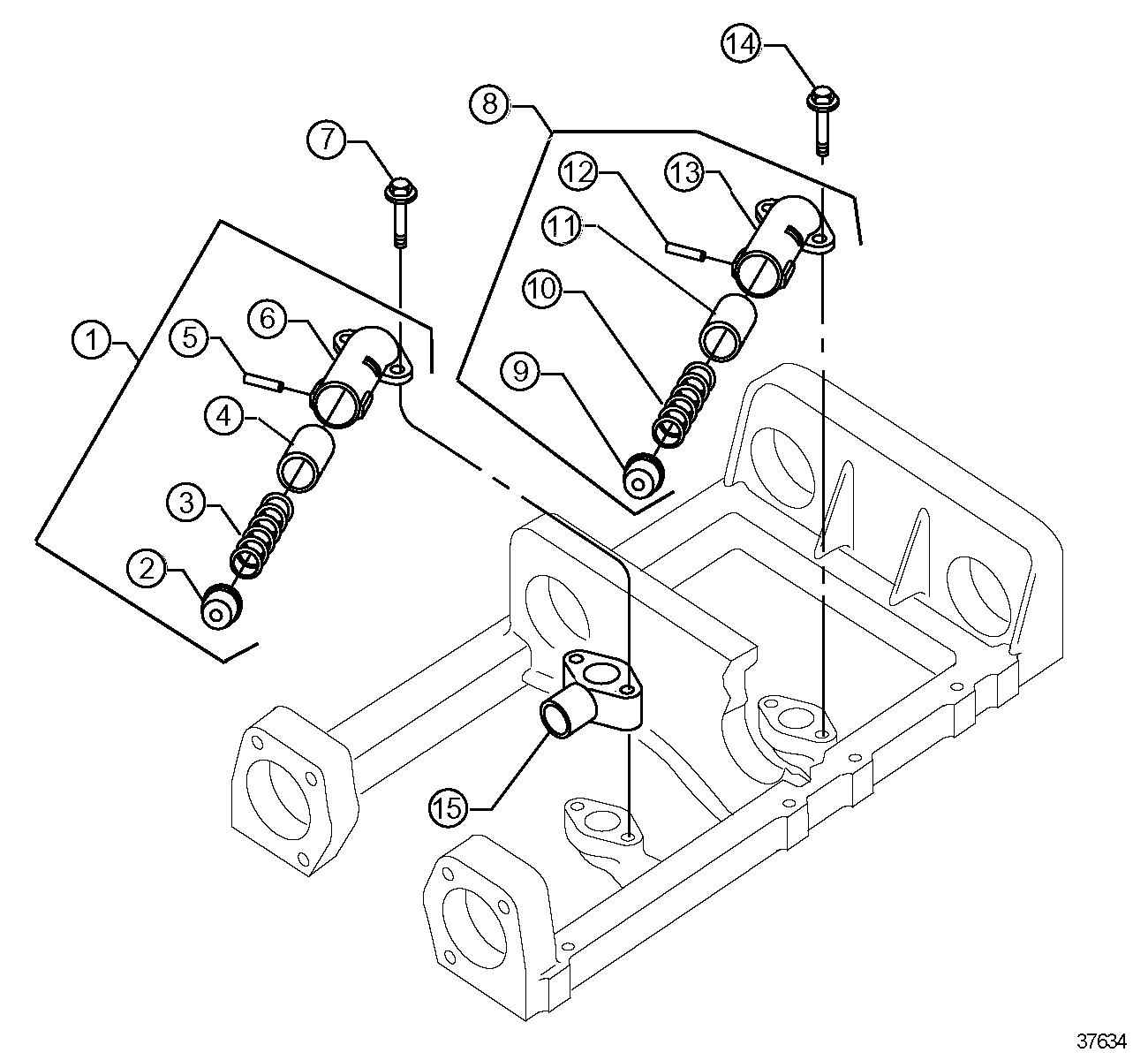 14
8
7
12
13
11
10
1
5
6
9
4
3
2
15
37634