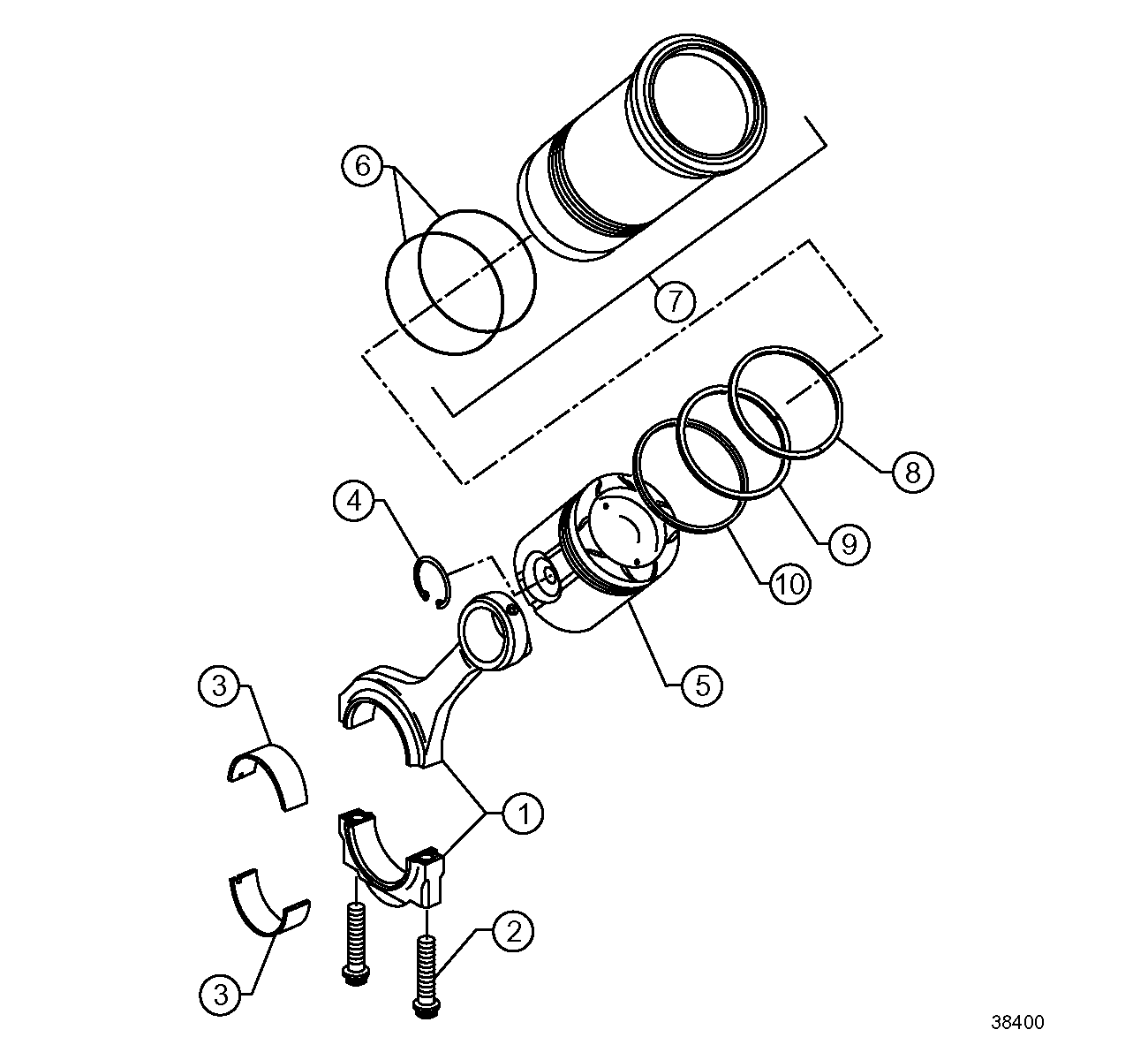 6
7
8
9
10
4
5
3
1
3
2
38400