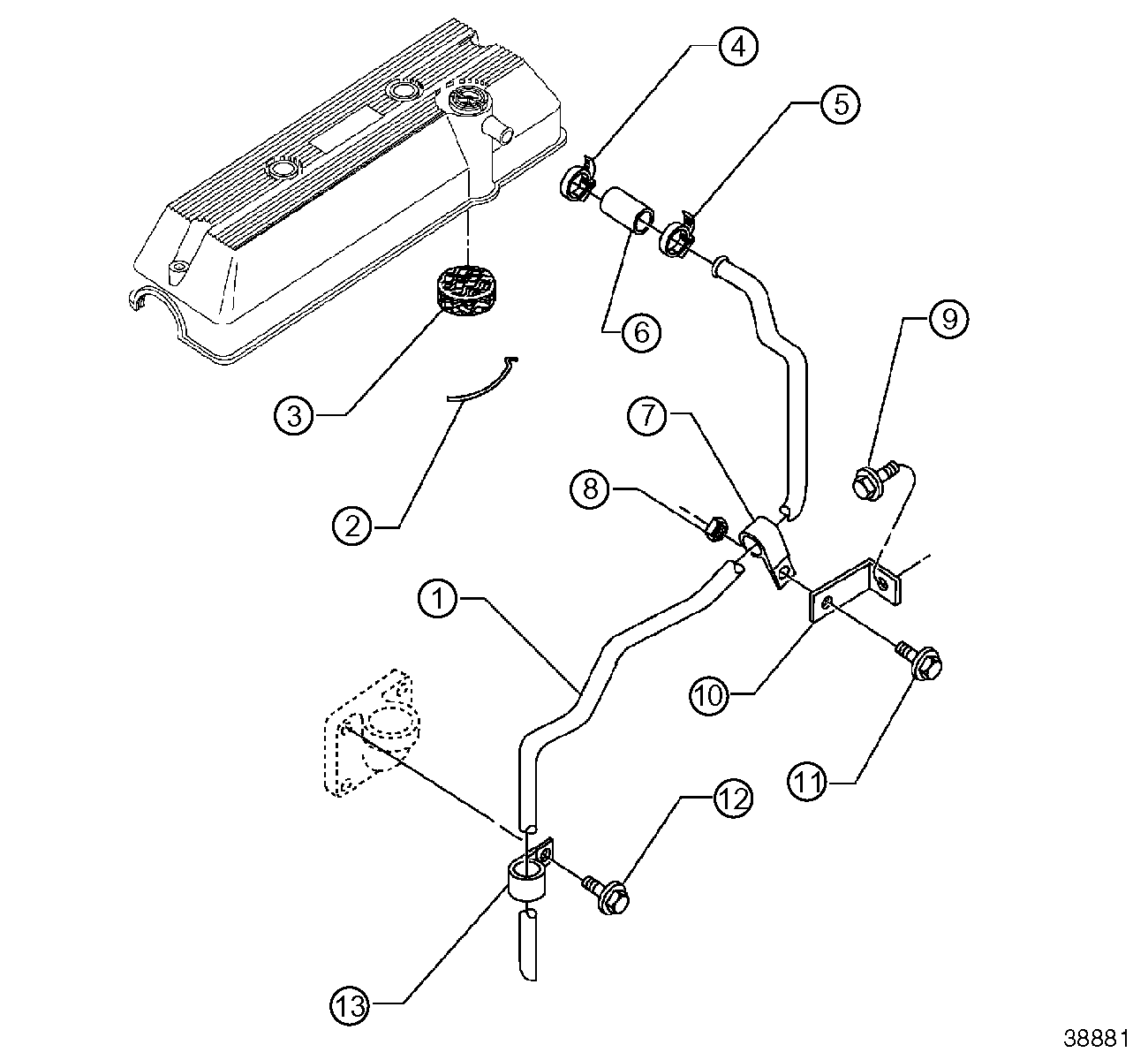 4
5
6
9
3
7
8
2
1
10
11
12
13
38881