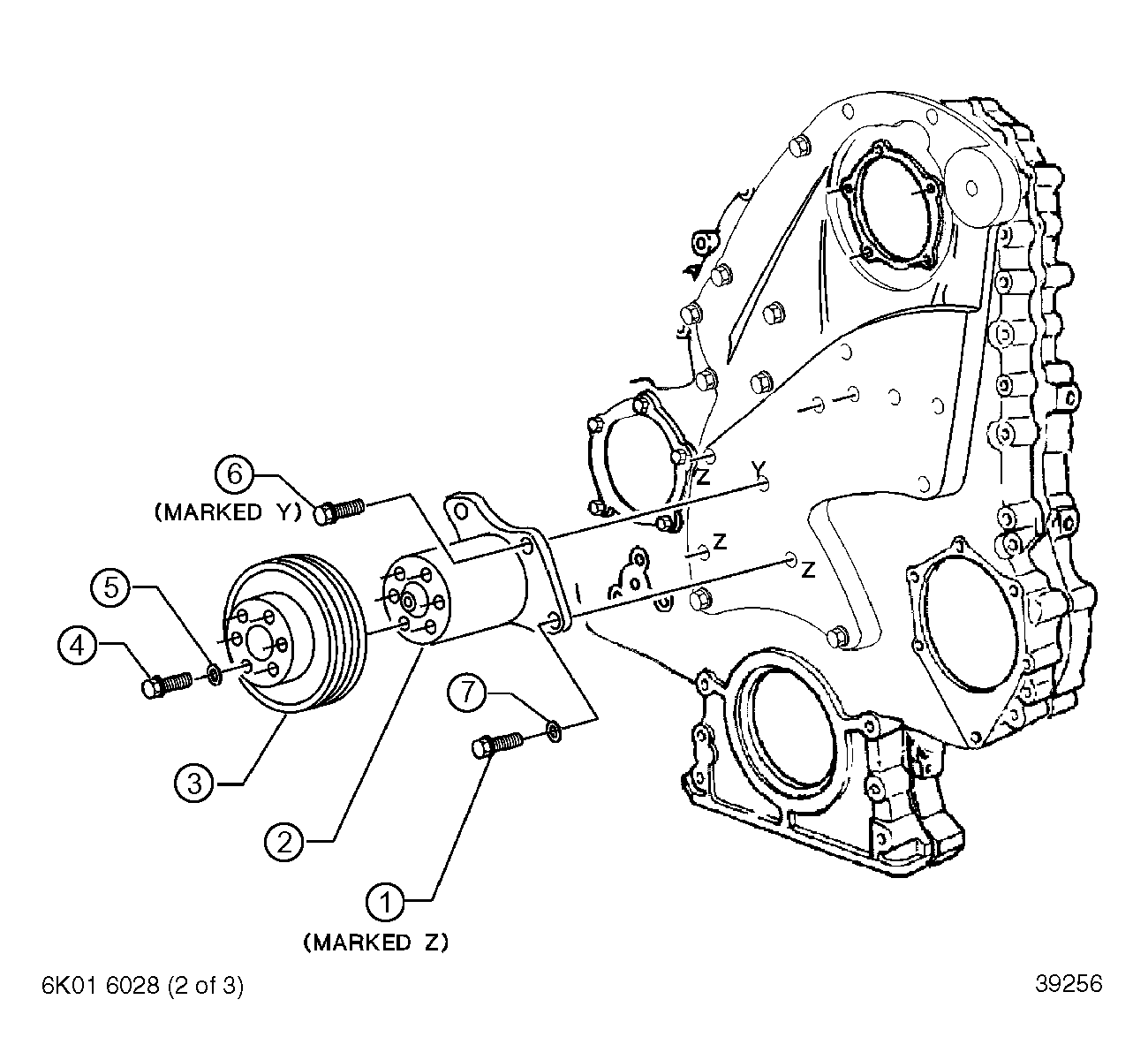 6
(MARKED Y)
Z
Y
Z
Z
5
4
7
3
2
1
(MARKED Z)
6K01 6028 (2 of 3)
39256