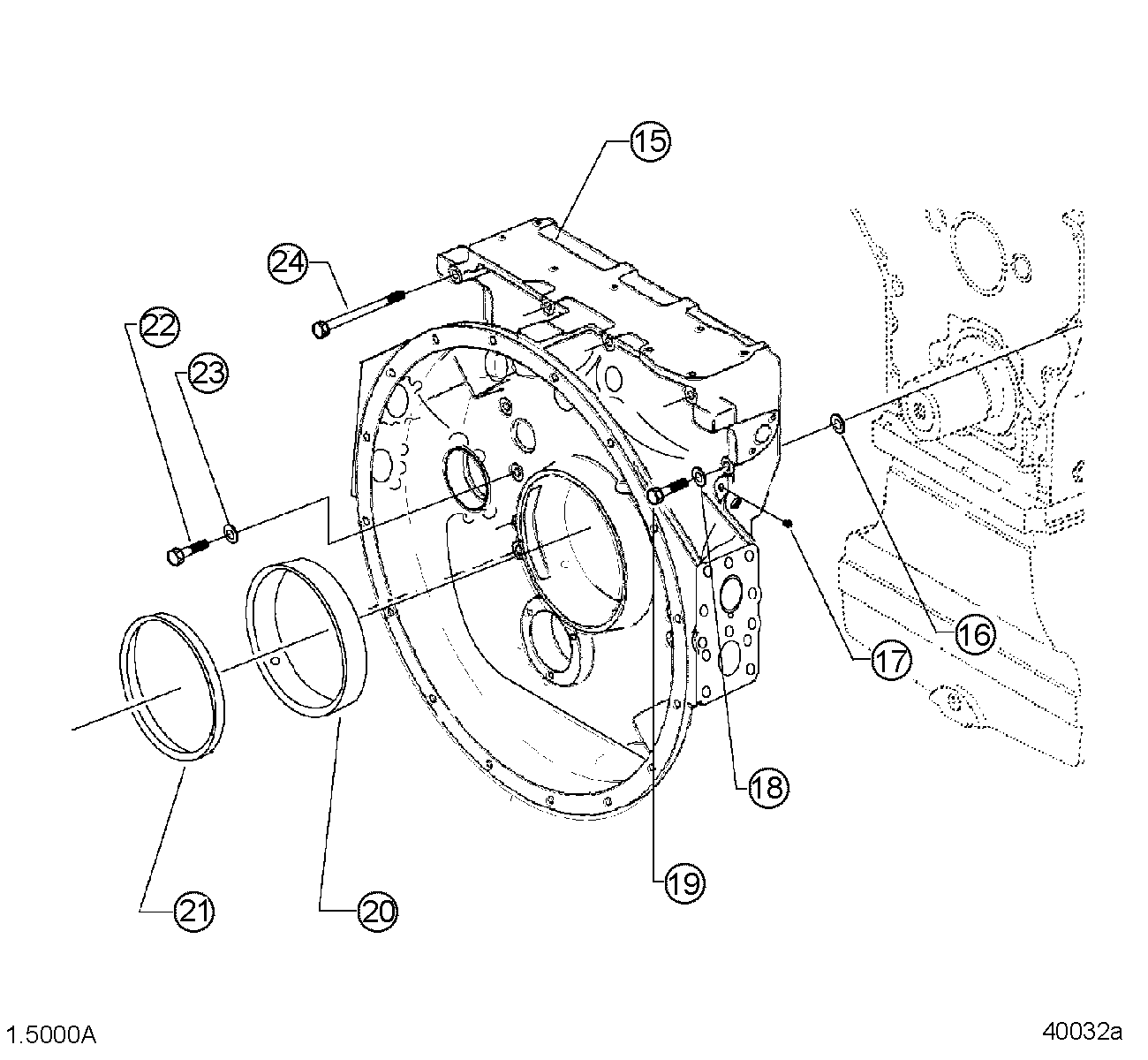 15
24
22
23
16
17
18
19
21
20
1.5000A
40032a