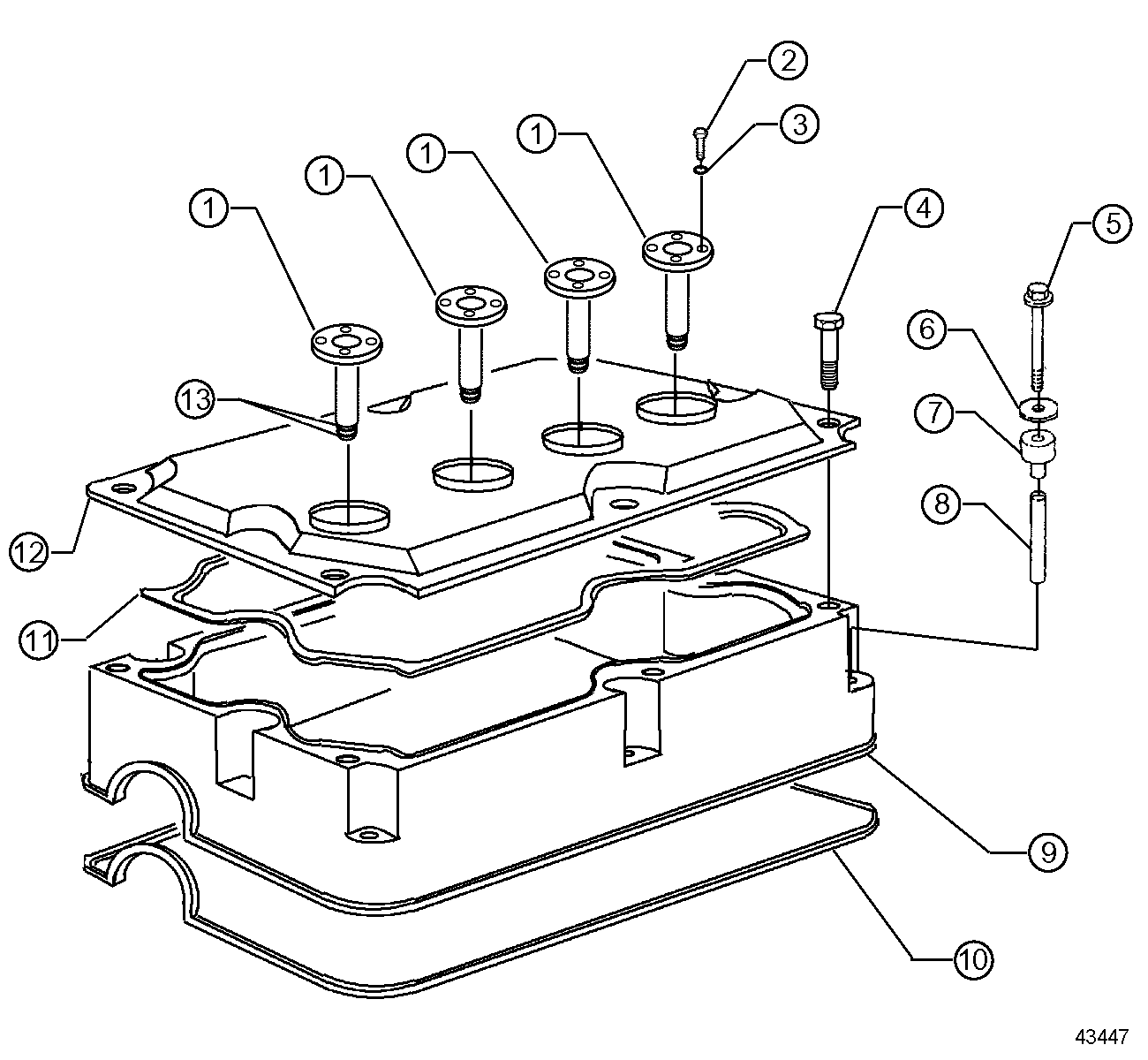 2
3
1
1
1
1
4
5
6
7
13
8
12
11
9
10
43447