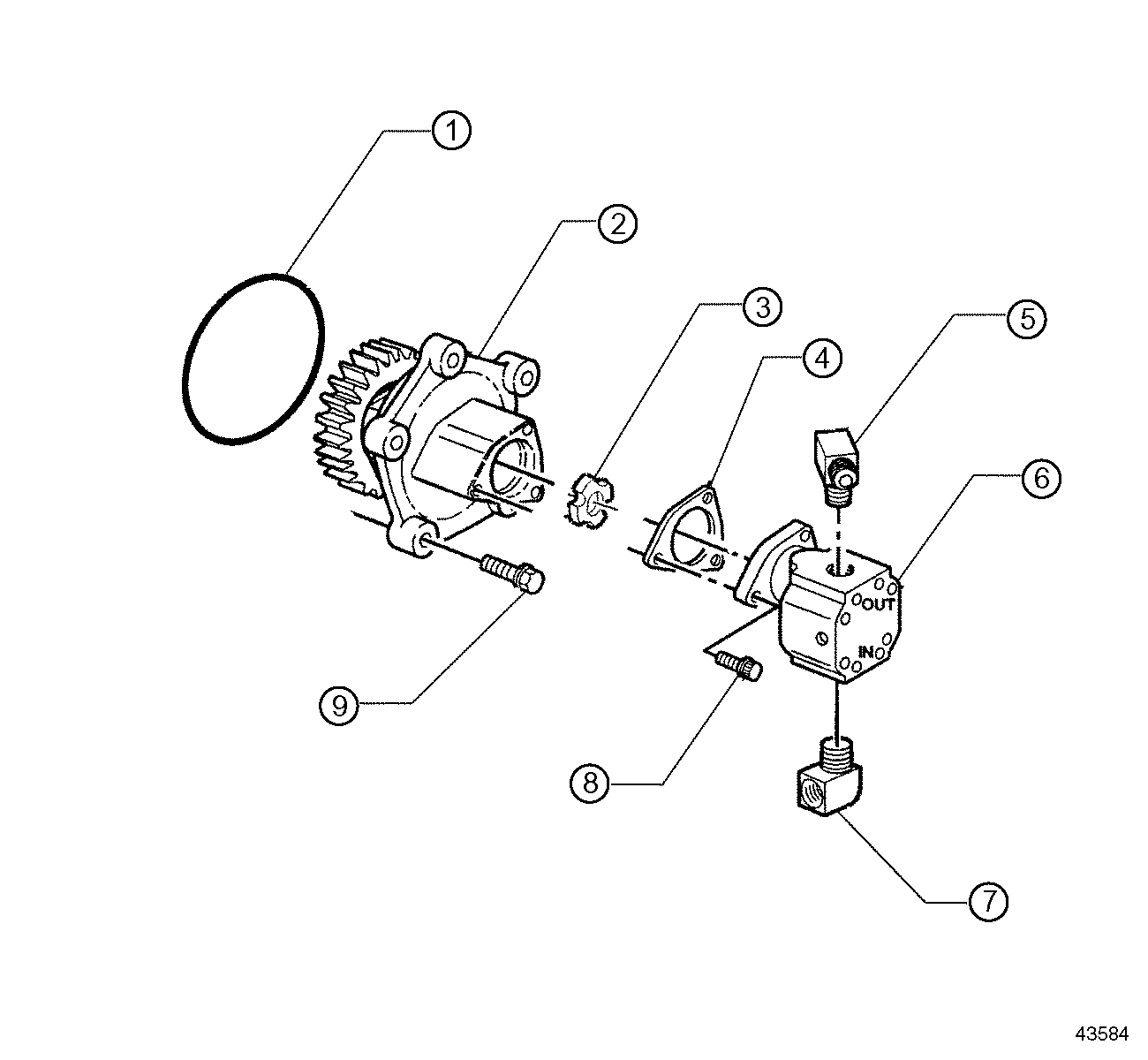 1

2

3

4

5

6

OUT

IN

9

8

7

43584