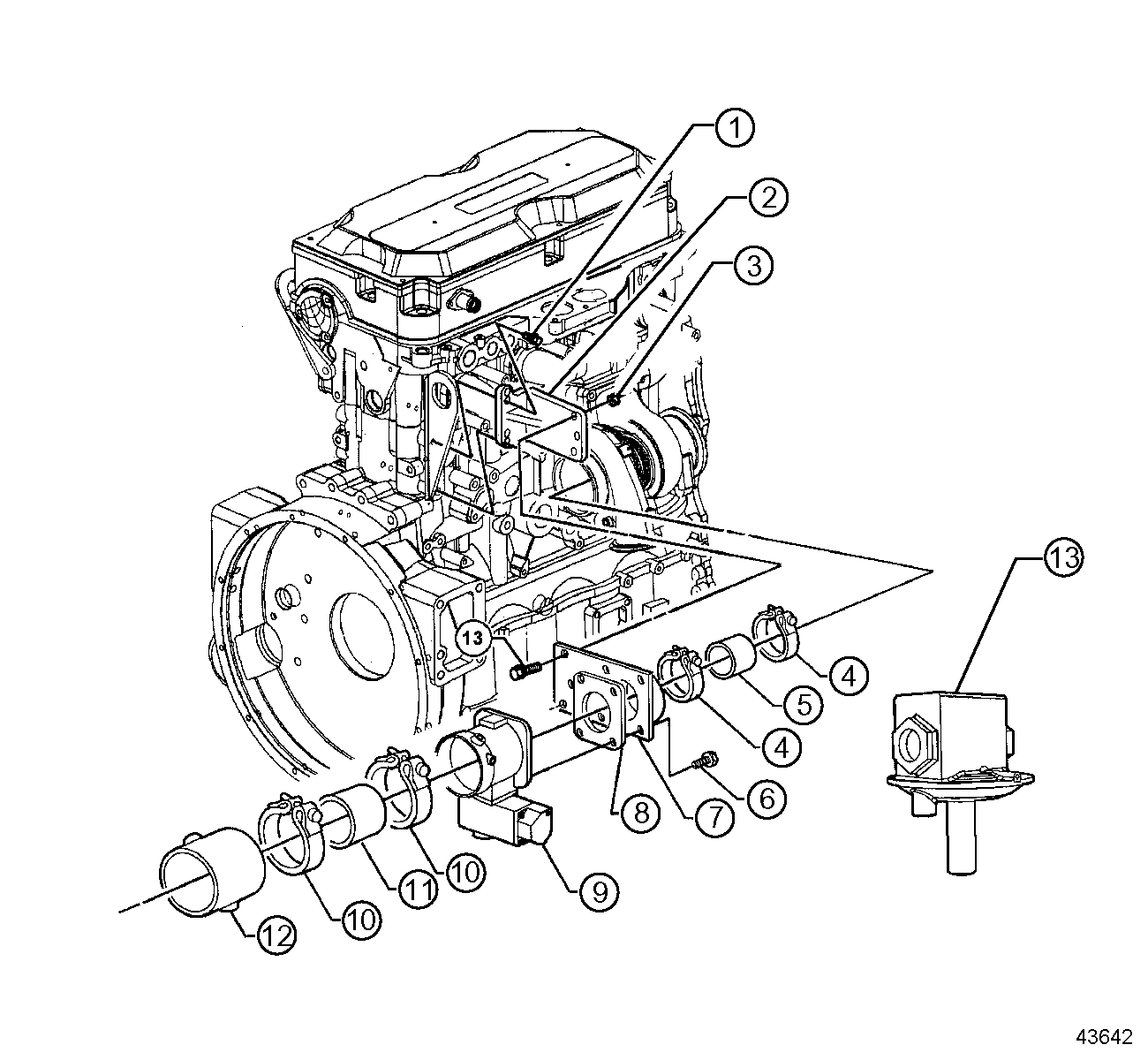 1
2
3
13
13
4
5
4
6
7
8
9
10
11
10
12
43642