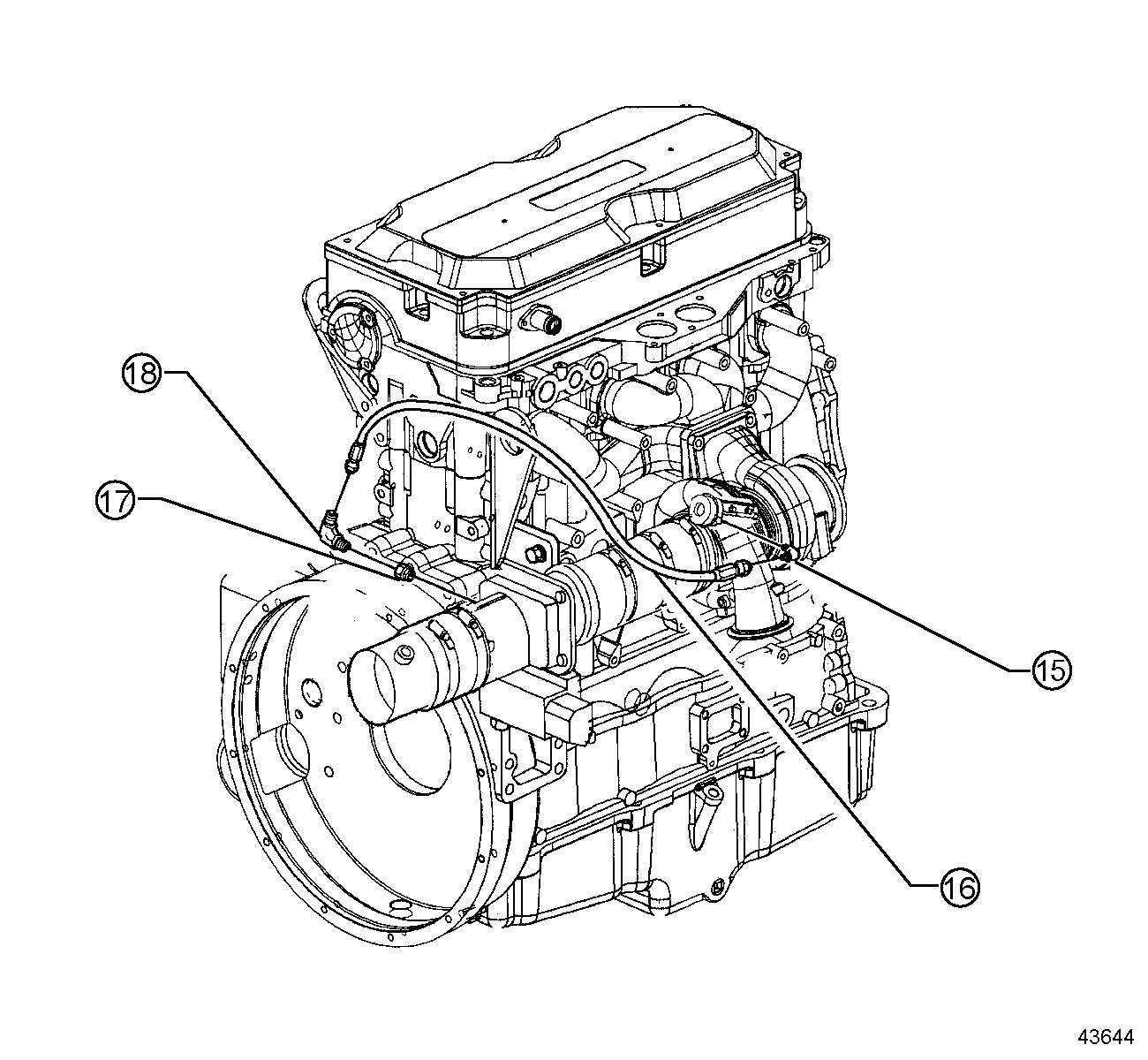 18
17
15
16
43644