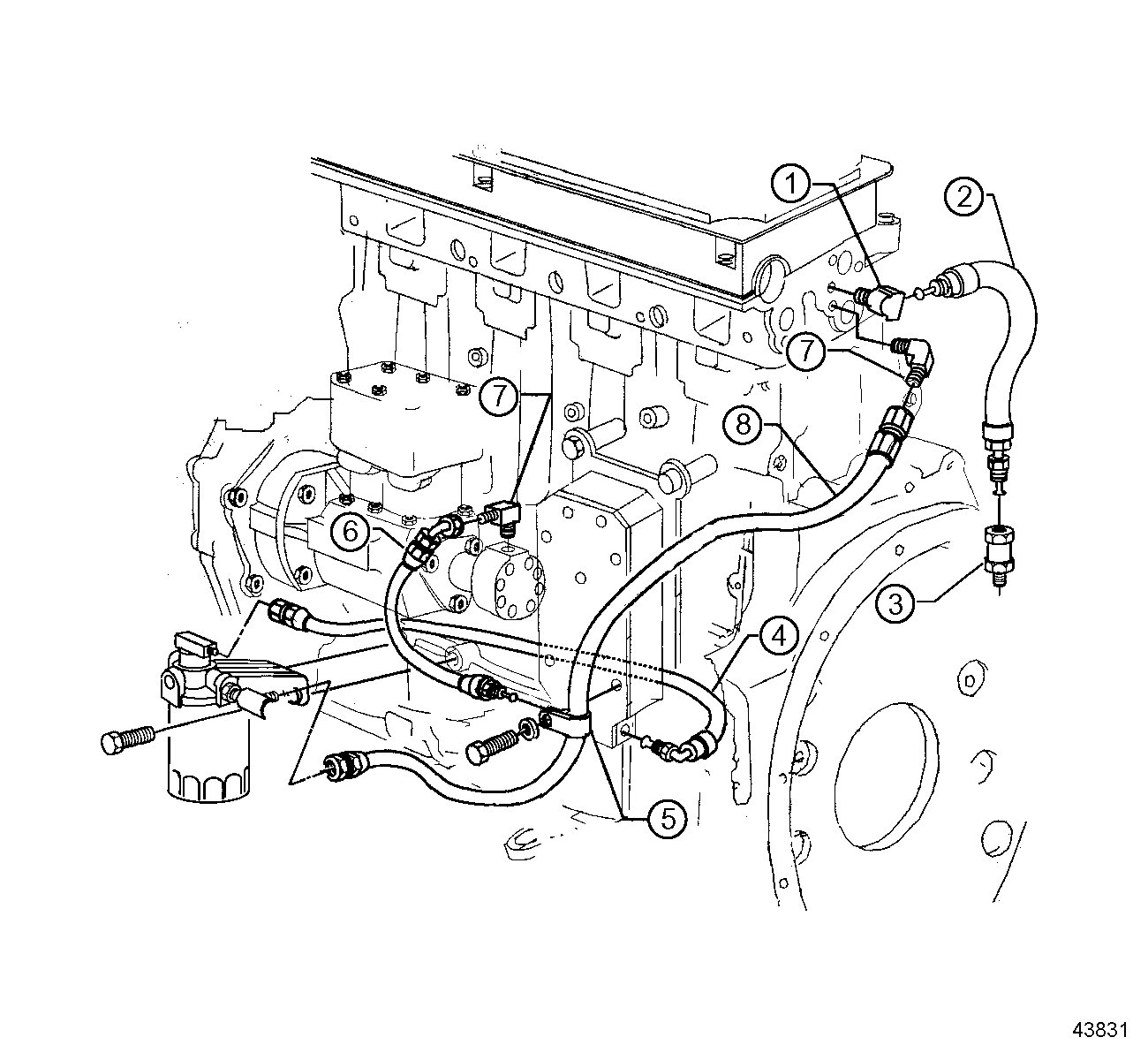 1
2
7
7
8
6
3
4
5
43831